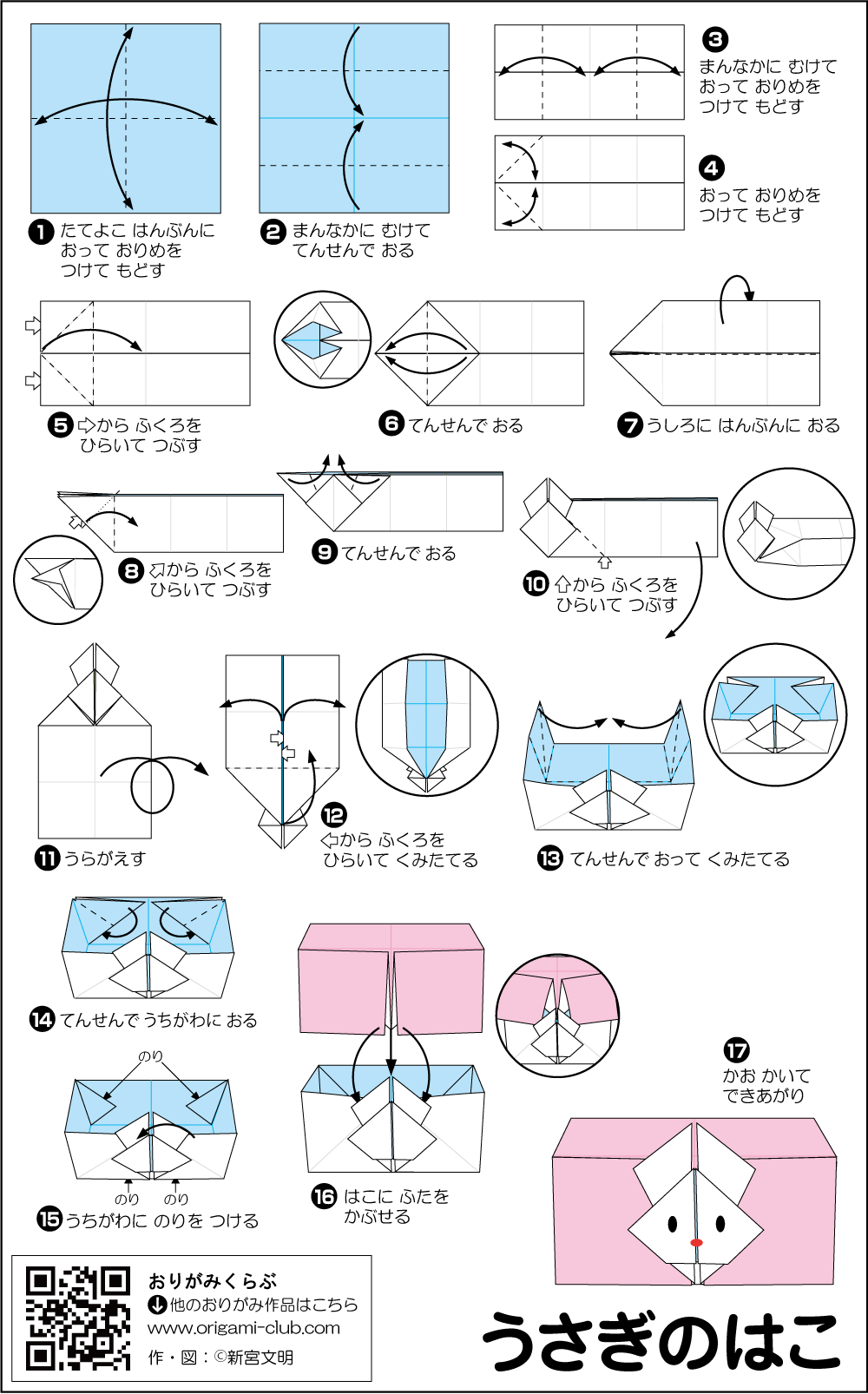 ❶ たてよこ はんぶんに おって おりめを つけて もどす

❷ まんなかに むけて てんせんで おる

❸ まんなかに むけて おって おりめを つけて もどす

❹ おって おりめを つけて もどす

❺ ⇨から ふくろを ひらいて つぶす

❻ てんせんで おる

❼ うしろに はんぶんに おる

❽ ⇨から ふくろを ひらいて つぶす

❾ てんせんで おる

❿ ⇧から ふくろを ひらいて つぶす

⓫ うらがえす

⓬ ⇦から ふくろを ひらいて くみたてる

⓭ てんせんで おって くみたてる

⓮ てんせんで うちがわに おる

のり

のり　のり

⓯ うちがわに のりを つける

⓰ はこに ふたを かぶせる

⓱ かお かいて できあがり

おりがみくらぶ
↓ 他のおりがみ作品はこちら
www.origami-club.com
作・図：©新宮文明

うさぎのはこ