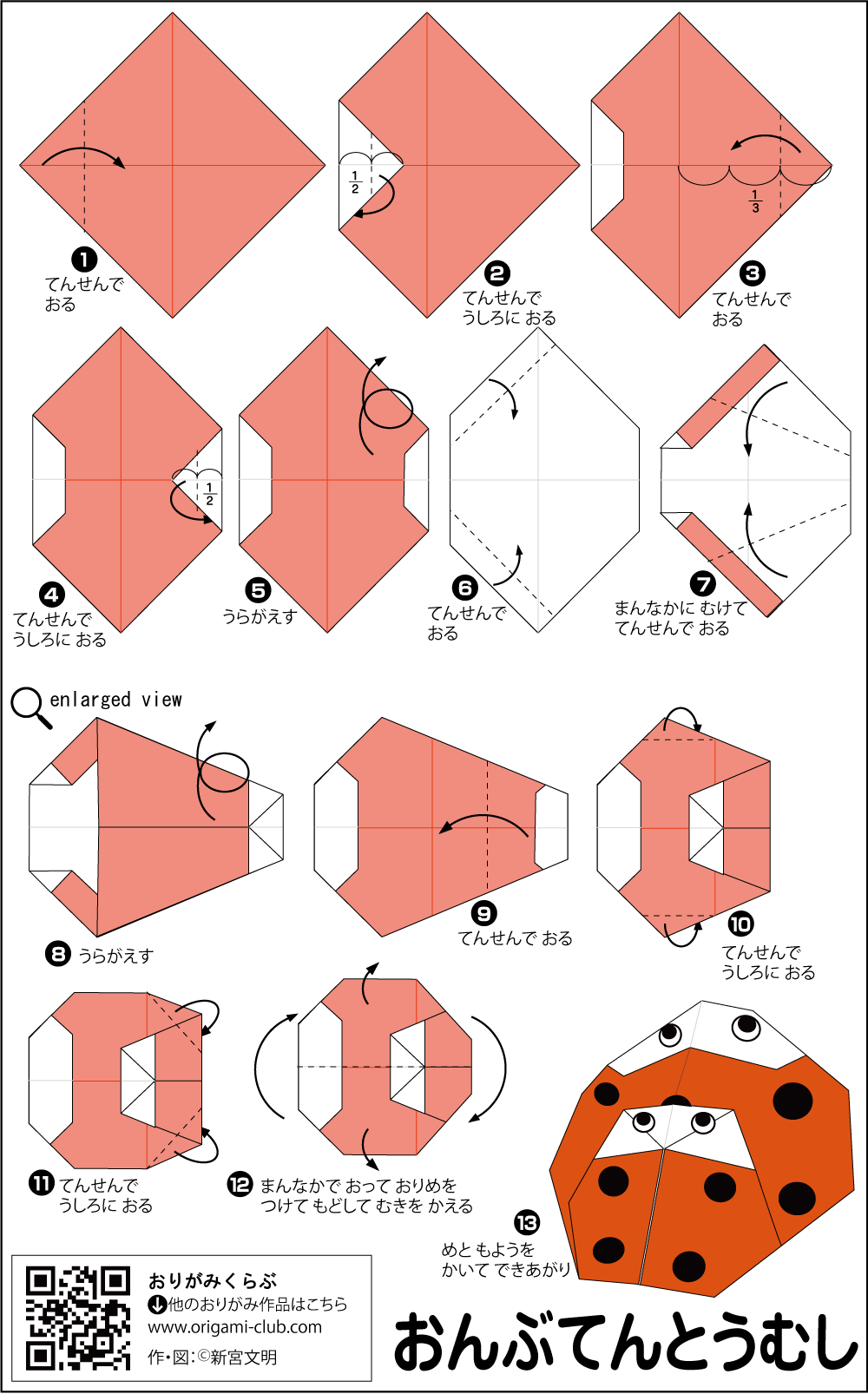 ❶ てんせんで おる

$\frac{1}{2}$

❷ てんせんで うしろに おる

$\frac{1}{3}$

❸ てんせんで おる

$\frac{1}{2}$

❹ てんせんで うしろに おる

❺ うらがえす

❻ てんせんで おる

❼ まんなかに むけて てんせんで おる

enlarged view

❽ うらがえす

❾ てんせんで おる

❿ てんせんで うしろに おる

⓫ てんせんで うしろに おる

⓬ まんなかで おって おりめを つけて もどして むきを かえる

⓭ めと もようを かいて できあがり

おりがみくらぶ
他のおりがみ作品はこちら
www.origami-club.com
作・図：©新宮文明

おんぶてんとうむし