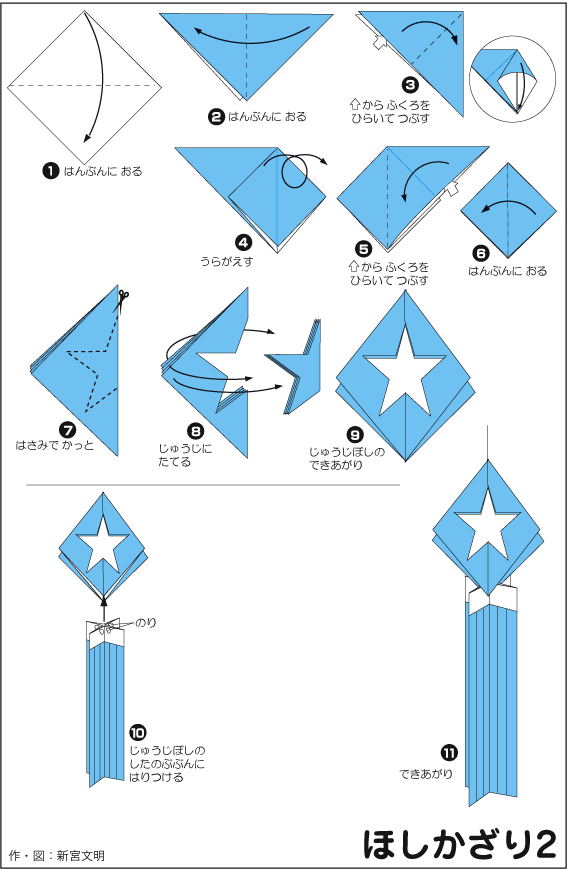 ❶ はんぶんに おる

❷ はんぶんに おる

❸ ⇧から ふくろを ひらいて つぶす

❹ うらがえす

❺ ⇧から ふくろを ひらいて つぶす

❻ はんぶんに おる

❼ はさみで かっと

❽ じゅうじに たてる

❾ じゅうじぼしの できあがり

のり

❿ じゅうじぼしの したのぶぶんに はりつける

⓫ できあがり

作・図：新宮文明

ほしかざり2