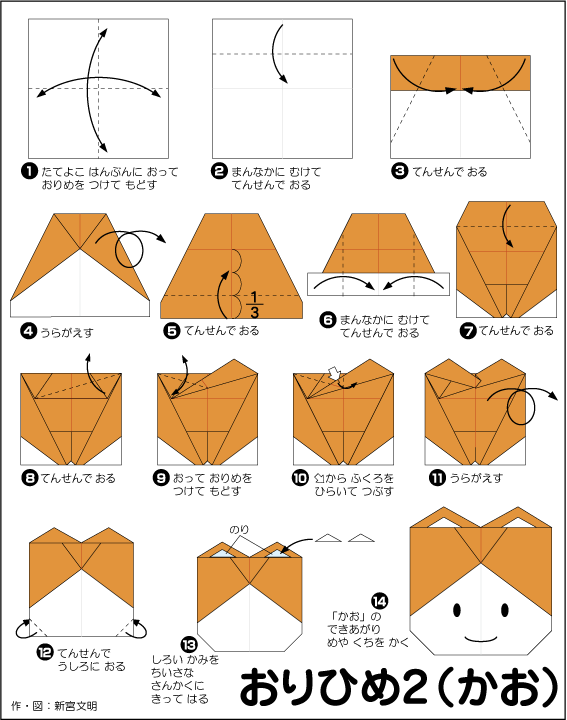 ❶ たてよこ はんぶんに おって おりめを つけて もどす

❷ まんなかに むけて てんせんで おる

❸ てんせんで おる

❹ うらがえす

$\frac{1}{3}$

❺ てんせんで おる

❻ まんなかに むけて てんせんで おる

❼ てんせんで おる

❽ てんせんで おる

❾ おって おりめを つけて もどす

❿ ⇦から ふくろを ひらいて つぶす

⓫ うらがえす

⓬ てんせんで うしろに おる

のり

⓭ しろい かみを ちいさな さんかくに きって はる

⓮ 「かお」の できあがり めや くちを かく

おりひめ2（かお）

作・図：新宮文明