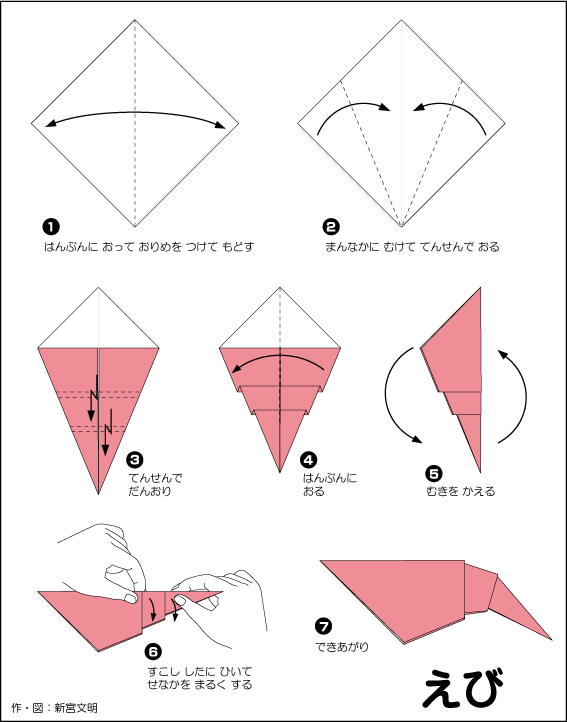 ❶
はんぶんに おって おりめを つけて もどす

❷
まんなかに むけて てんせんで おる

❸
てんせんで
だんおり

❹
はんぶんに
おる

❺
むきを かえる

❻
すこし したに ひいて
せなかを まるく する

❼
できあがり

えび

作・図：新宮文明