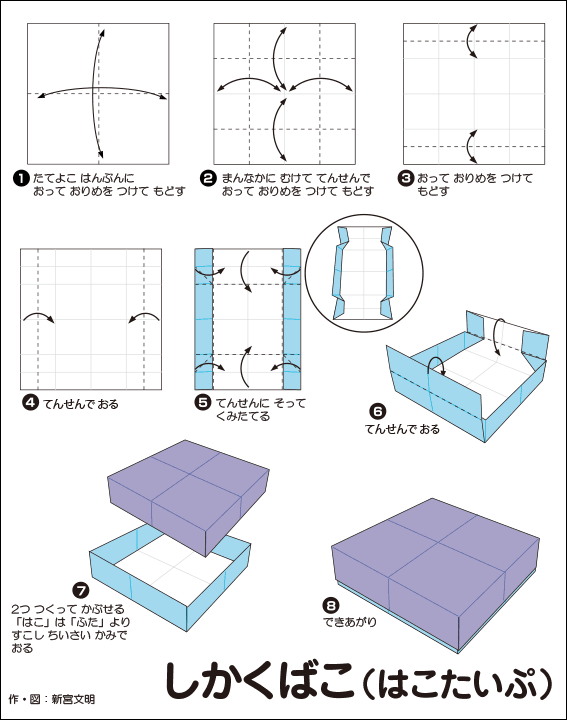 ❶ たてよこ はんぶんに おって おりめを つけて もどす

❷ まんなかに むけて てんせんで おって おりめを つけて もどす

❸ おって おりめを つけて もどす

❹ てんせんで おる

❺ てんせんに そって くみたてる

❻ てんせんで おる

❼ 2つ つくって かぶせる 「はこ」は「ふた」より すこし ちいさい かみで おる

❽ できあがり

しかくばこ（はこたいぷ）

作・図：新宮文明