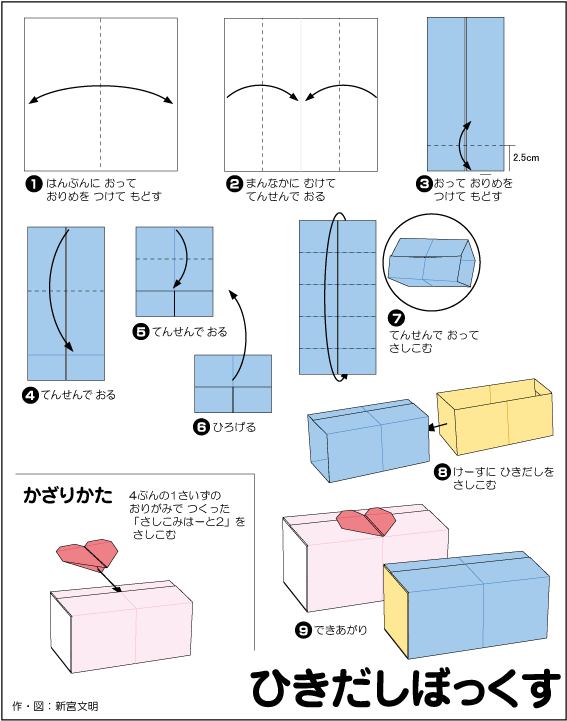 ❶ はんぶんに おって おりめを つけて もどす

❷ まんなかに むけて てんせんで おる

2.5cm

❸ おって おりめを つけて もどす

❹ てんせんで おる

❺ てんせんで おる

❻ ひろげる

❼ てんせんで おって さしこむ

❽ けーすに ひきだしを さしこむ

かざりかた

4ぶんの1さいずの おりがみで つくった 「さしこみはーと2」を さしこむ

❾ できあがり

ひきだしぼっくす

作・図：新宮文明