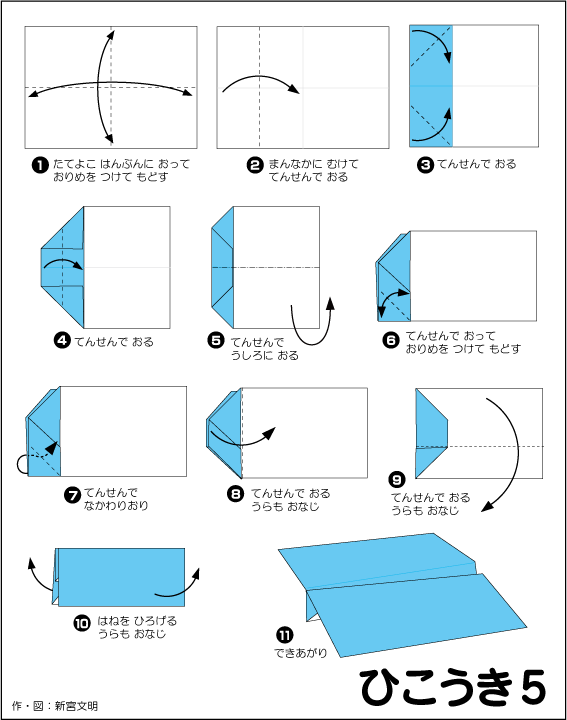 ❶ たてよこ はんぶんに おって おりめを つけて もどす

❷ まんなかに むけて てんせんで おる

❸ てんせんで おる

❹ てんせんで おる

❺ てんせんで うしろに おる

❻ てんせんで おって おりめを つけて もどす

❼ てんせんで なかわりおり

❽ てんせんで おる うらも おなじ

❾ てんせんで おる うらも おなじ

❿ はねを ひろげる うらも おなじ

⓫ できあがり

ひこうき5

作・図：新宮文明