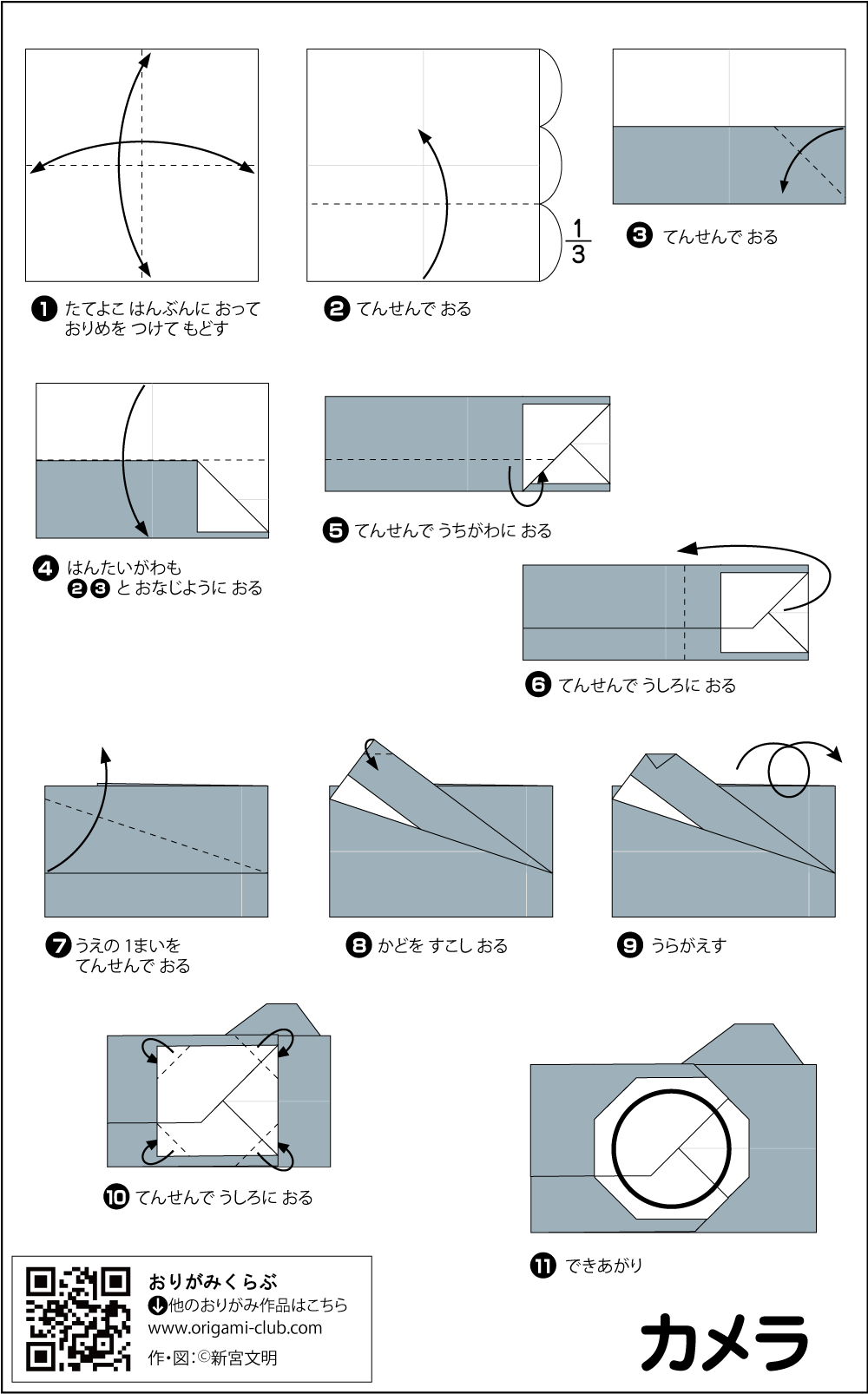 $\frac{1}{3}$

❶ たてよこ はんぶんに おって おりめを つけて もどす

❷ てんせんで おる

❸ てんせんで おる

❹ はんたいがわも ❷❸ と おなじように おる

❺ てんせんで うちがわに おる

❻ てんせんで うしろに おる

❼ うえの 1まいを てんせんで おる

❽ かどを すこし おる

❾ うらがえす

❿ てんせんで うしろに おる

⓫ できあがり

おりがみくらぶ
↓他のおりがみ作品はこちら
www.origami-club.com
作・図:©新宮文明

カメラ