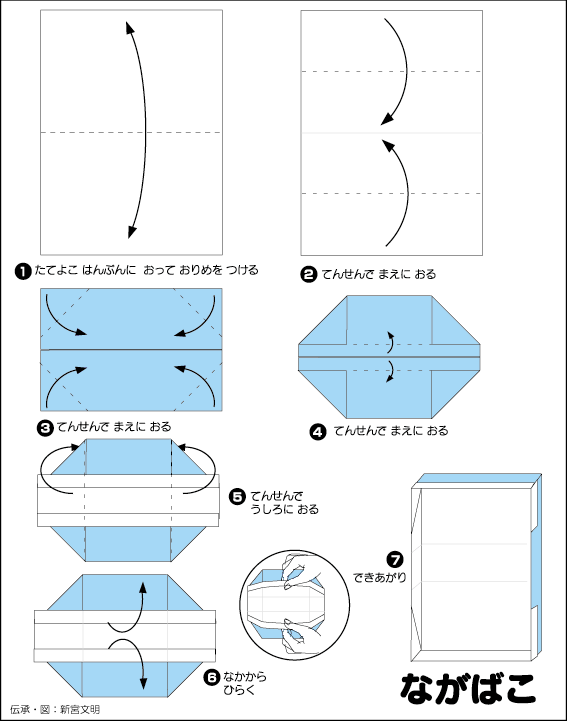 ❶ たてよこ はんぶんに おって おりめを つける

❷ てんせんで まえに おる

❸ てんせんで まえに おる

❹ てんせんで まえに おる

❺ てんせんで うしろに おる

❻ なかから ひらく

❼ できあがり

ながばこ

伝承・図：新宮文明