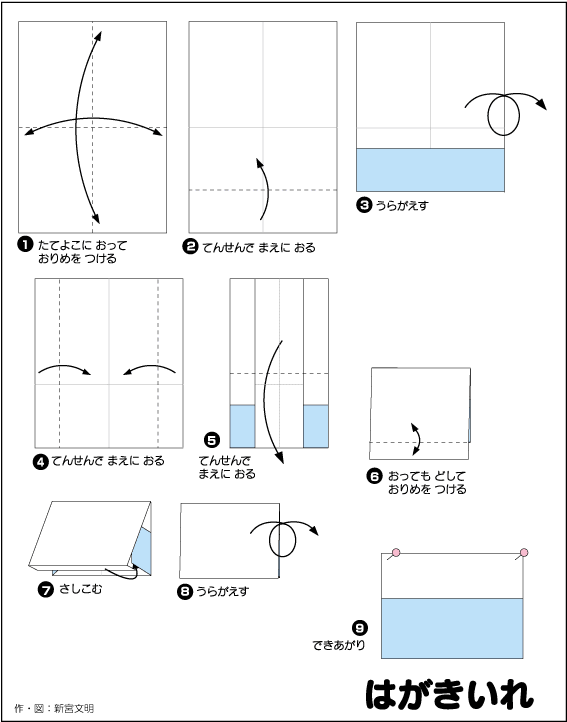 ❶ たてよこに おって おりめを つける

❷ てんせんで まえに おる

❸ うらがえす

❹ てんせんで まえに おる

❺ てんせんで まえに おる

❻ おっても どして おりめを つける

❼ さしこむ

❽ うらがえす

❾ できあがり

はがきいれ

作・図：新宮文明