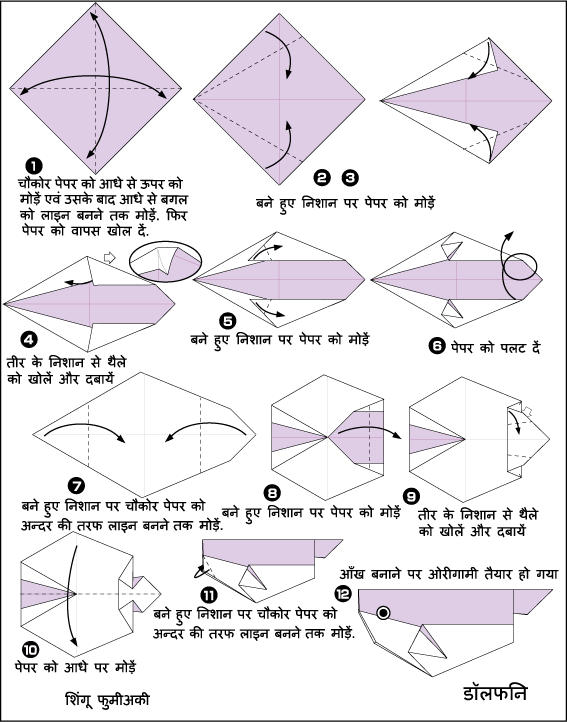 1
चौकोर पेपर को आधे से ऊपर को मोड़ें एवं उसके बाद आधे से बगल को लाइन बनने तक मोड़ें. फिर पेपर को वापस खोल दें.

2 3
बने हुए निशान पर पेपर को मोड़ें

4
तीर के निशान से थैले को खोलें और दबायें

5
बने हुए निशान पर पेपर को मोड़ें

6 पेपर को पलट दें

7
बने हुए निशान पर चौकोर पेपर को अन्दर की तरफ लाइन बनने तक मोड़ें.

8
बने हुए निशान पर पेपर को मोड़ें

9
तीर के निशान से थैले को खोलें और दबायें

10
पेपर को आधे पर मोड़ें

11
बने हुए निशान पर चौकोर पेपर को अन्दर की तरफ लाइन बनने तक मोड़ें.

आँख बनाने पर ओरीगामी तैयार हो गया
12

शिंगू फुमीअकी

डॉलफनि