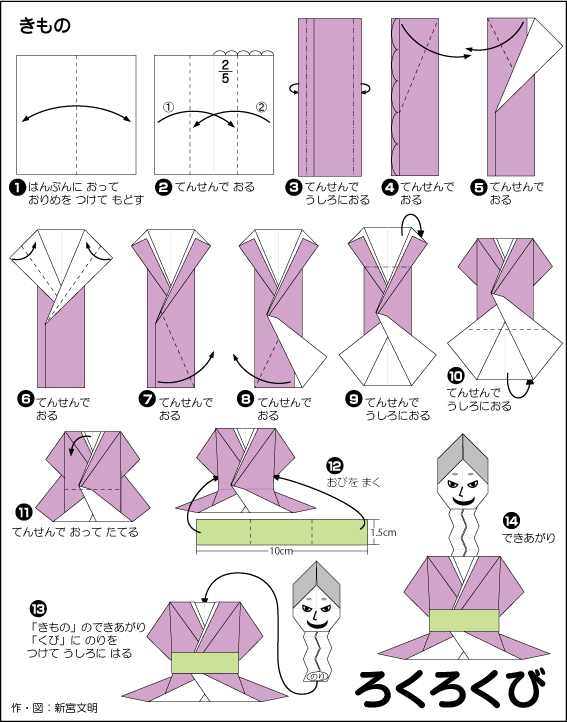 きもの

$\frac{2}{5}$

①

②

❶ はんぶんに おって おりめを つけて もどす

❷ てんせんで おる

❸ てんせんで うしろにおる

❹ てんせんで おる

❺ てんせんで おる

❻ てんせんで おる

❼ てんせんで おる

❽ てんせんで おる

❾ てんせんで うしろにおる

❿ てんせんで うしろにおる

⓫ てんせんで おって たてる

⓬ おびを まく

1.5cm

10cm

⓭ 「きもの」のできあがり 「くび」に のりを つけて うしろに はる

のり

⓮ できあがり

ろくろくび

作・図：新宮文明