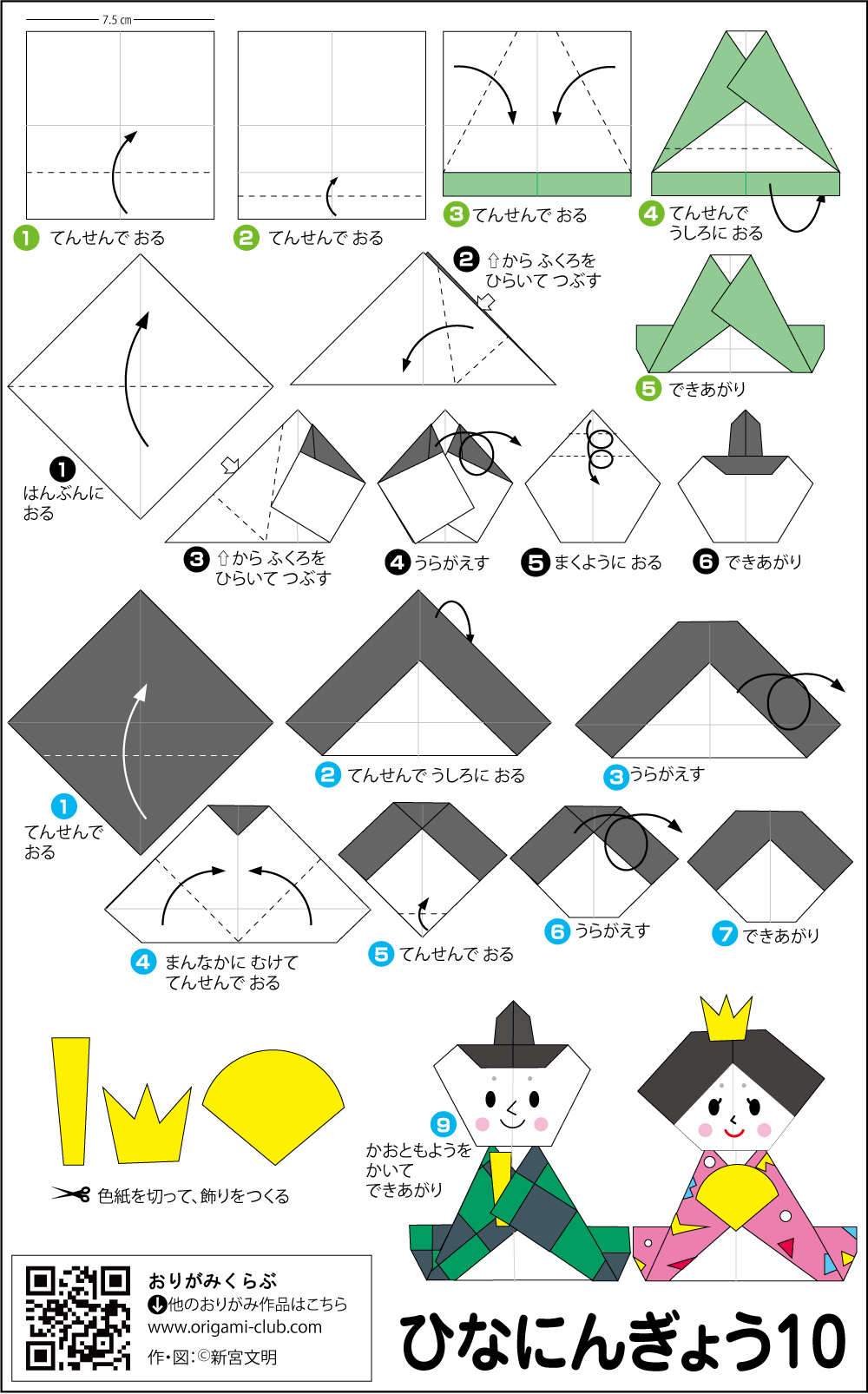 7.5 cm

1 てんせんで おる

2 てんせんで おる

3 てんせんで おる

4 てんせんで うしろに おる

5 できあがり

1 はんぶんに おる

2 ⇧から ふくろを ひらいて つぶす

3 ⇧から ふくろを ひらいて つぶす

4 うらがえす

5 まくように おる

6 できあがり

1 てんせんで おる

2 てんせんで うしろに おる

3 うらがえす

4 まんなかに むけて てんせんで おる

5 てんせんで おる

6 うらがえす

7 できあがり

色紙を切って、飾りをつくる

9 かおともようを かいて できあがり

おりがみくらぶ
他のおりがみ作品はこちら
www.origami-club.com
作・図:©新宮文明

ひなにんぎょう10