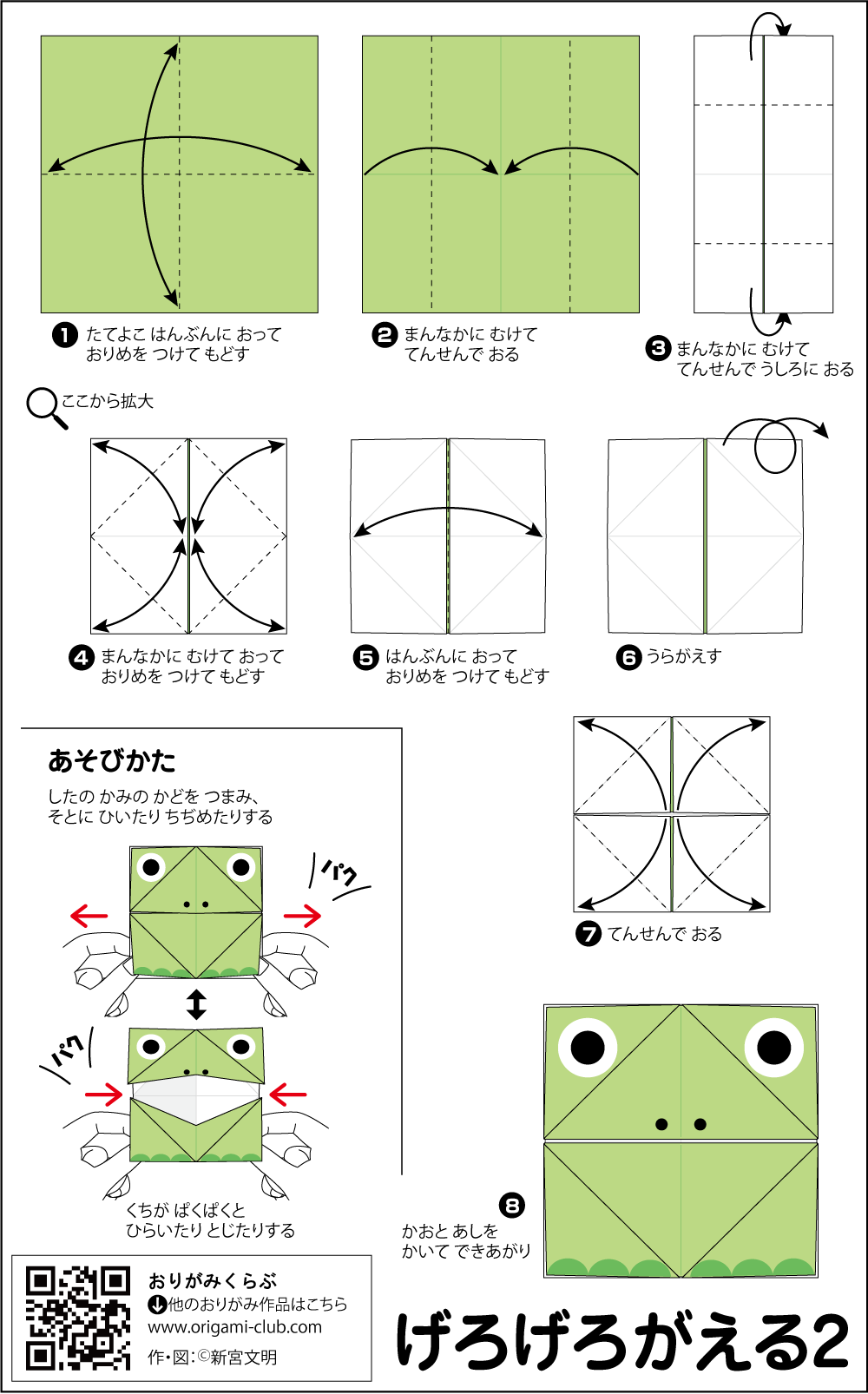 ❶ たてよこ はんぶんに おって おりめを つけて もどす

❷ まんなかに むけて てんせんで おる

❸ まんなかに むけて てんせんで うしろに おる

ここから拡大

❹ まんなかに むけて おって おりめを つけて もどす

❺ はんぶんに おって おりめを つけて もどす

❻ うらがえす

あそびかた

したの かみの かどを つまみ、そとに ひいたり ちぢめたりする

パク

パク

くちが ぱくぱくと ひらいたり とじたりする

❼ てんせんで おる

❽ かおと あしを かいて できあがり

おりがみくらぶ
他のおりがみ作品はこちら
www.origami-club.com
作・図:©新宮文明

げろげろがえる2