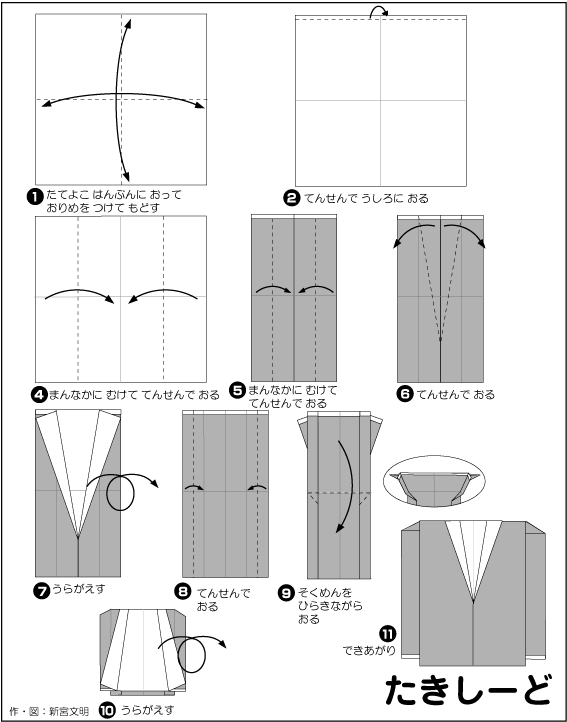 ❶ たてよこ はんぶんに おって おりめを つけて もどす

❷ てんせんで うしろに おる

❹ まんなかに むけて てんせんで おる

❺ まんなかに むけて てんせんで おる

❻ てんせんで おる

❼ うらがえす

❽ てんせんで おる

❾ そくめんを ひらきながら おる

❿ うらがえす

⓫ できあがり

たきしーど

作・図：新宮文明