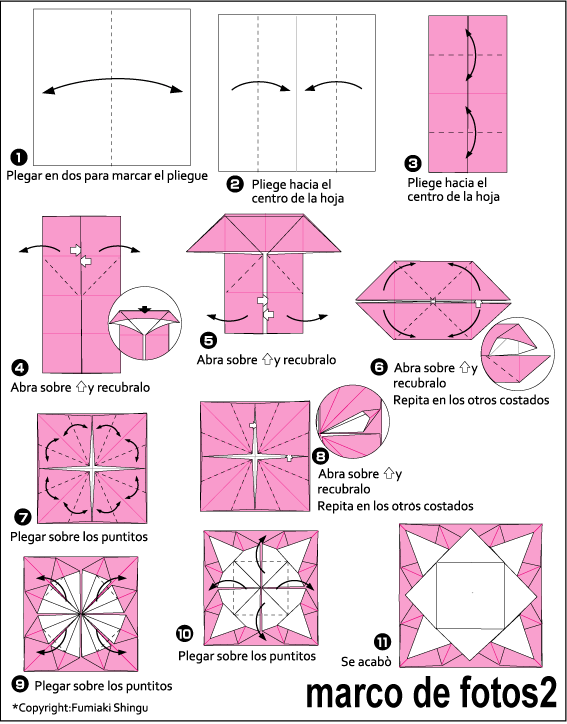 1 Plegar en dos para marcar el pliegue

2 Pliege hacia el centro de la hoja

3 Pliege hacia el centro de la hoja

4 Abra sobre ⇧y recubralo

5 Abra sobre ⇧y recubralo

6 Abra sobre ⇧y recubralo
Repita en los otros costados

7 Plegar sobre los puntitos

8 Abra sobre ⇧y recubralo
Repita en los otros costados

9 Plegar sobre los puntitos

10 Plegar sobre los puntitos

11 Se acabò

marco de fotos2

*Copyright:Fumiaki Shingu