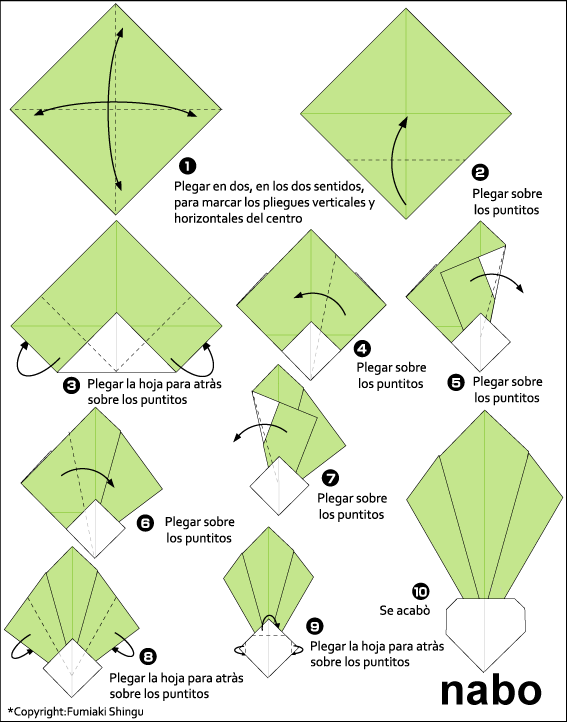 1
Plegar en dos, en los dos sentidos, para marcar los pliegues verticales y horizontales del centro

2
Plegar sobre los puntitos

3 Plegar la hoja para atràs sobre los puntitos

4
Plegar sobre los puntitos

5 Plegar sobre los puntitos

6 Plegar sobre los puntitos

7
Plegar sobre los puntitos

8
Plegar la hoja para atràs sobre los puntitos

9
Plegar la hoja para atràs sobre los puntitos

10
Se acabò

nabo

*Copyright:Fumiaki Shingu