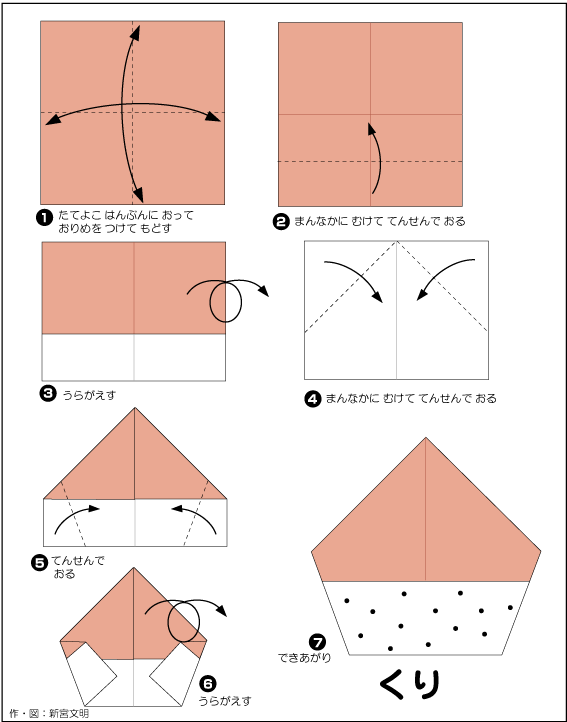 ❶ たてよこ はんぶんに おって おりめを つけて もどす

❷ まんなかに むけて てんせんで おる

❸ うらがえす

❹ まんなかに むけて てんせんで おる

❺ てんせんで おる

❻ うらがえす

❼ できあがり

くり

作・図：新宮文明