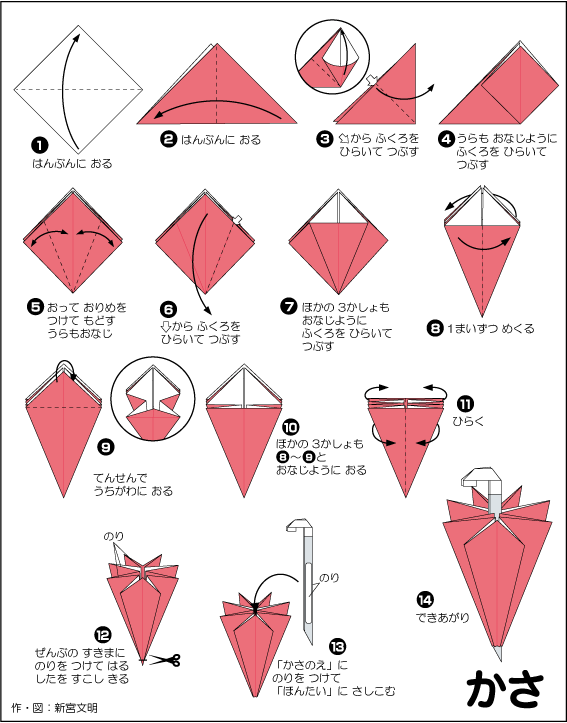 ❶
はんぶんに おる

❷ はんぶんに おる

❸ ⇩から ふくろを ひらいて つぶす

❹ うらも おなじように ふくろを ひらいて つぶす

❺ おって おりめを つけて もどす うらもおなじ

❻ ⇩から ふくろを ひらいて つぶす

❼ ほかの 3かしょも おなじように ふくろを ひらいて つぶす

❽ 1まいずつ めくる

❾
てんせんで うらがわに おる

❿ ほかの 3かしょも ❽～❾と おなじように おる

⓫ ひらく

のり

⓬ ぜんぶの すきまに のりを つけて はる したを すこし きる

のり

⓭ 「かさのえ」に のりを つけて 「ほんたい」に さしこむ

⓮ できあがり

かさ

作・図：新宮文明